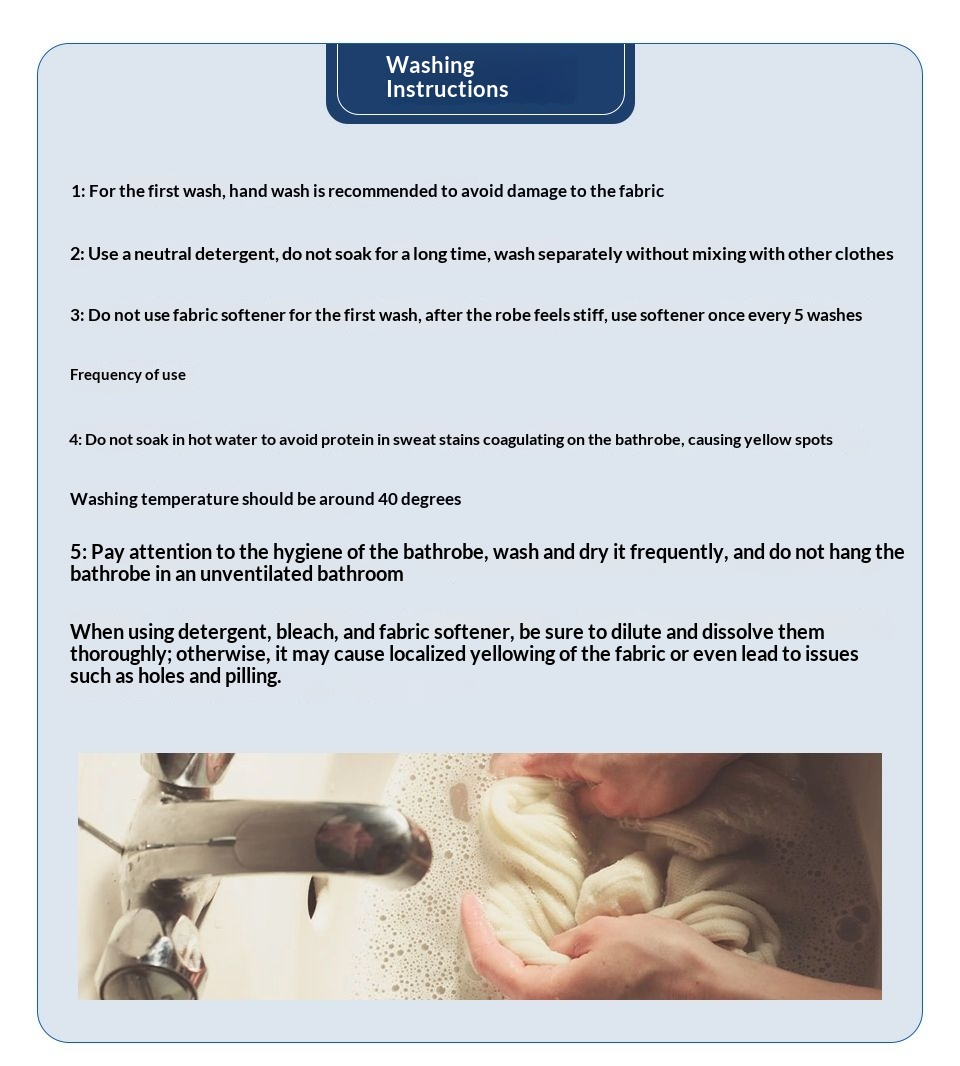 Washing Instructions

1: For the first wash, hand wash is recommended to avoid damage to the fabric

2: Use a neutral detergent, do not soak for a long time, wash separately without mixing with other clothes

3: Do not use fabric softener for the first wash, after the robe feels stiff, use softener once every 5 washes

Frequency of use

4: Do not soak in hot water to avoid protein in sweat stains coagulating on the bathrobe, causing yellow spots

Washing temperature should be around 40 degrees

5: Pay attention to the hygiene of the bathrobe, wash and dry it frequently, and do not hang the bathrobe in an unventilated bathroom

When using detergent, bleach, and fabric softener, be sure to dilute and dissolve them thoroughly; otherwise, it may cause localized yellowing of the fabric or even lead to issues such as holes and pilling.