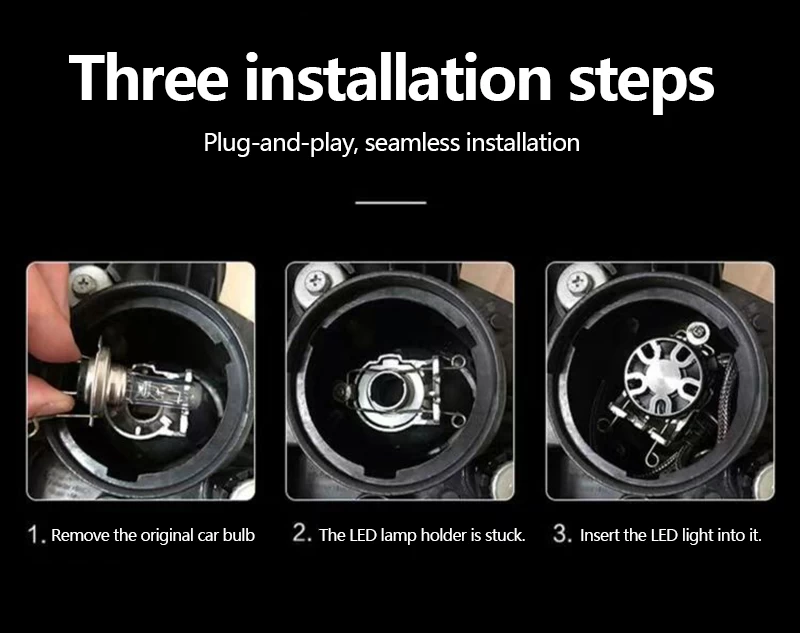 Three installation steps

Plug-and-play, seamless installation

1. Remove the original car bulb

2. The LED lamp holder is stuck.

3. Insert the LED light into it.